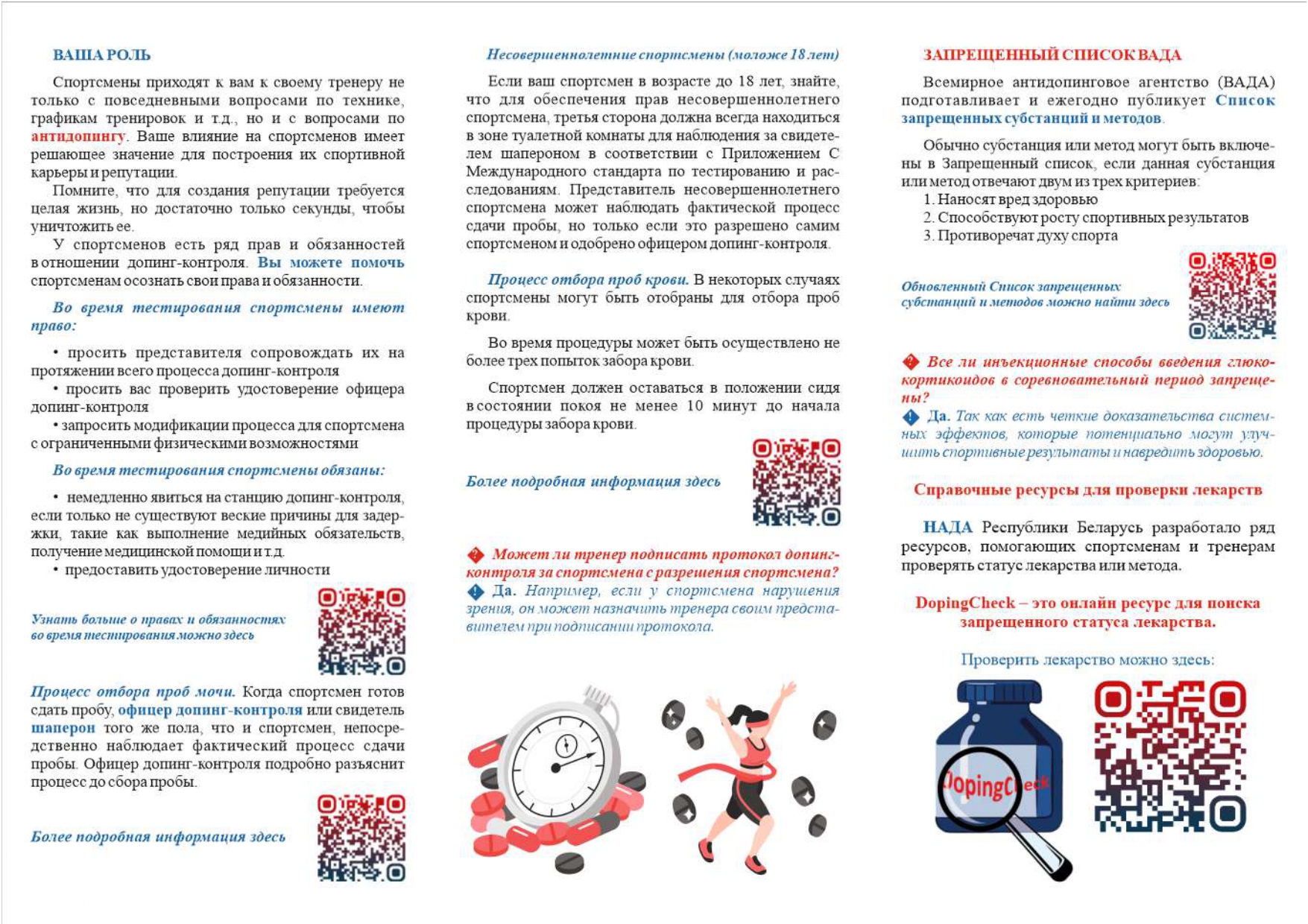 ВАША РОЛЬ

Спортсмены приходят к вам к своему тренеру не только с повседневными вопросами по технике, графикам тренировок и т.д., но и с вопросами по антидопингу. Ваше влияние на спортсменов имеет решающее значение для построения их спортивной карьеры и репутации.

Помните, что для создания репутации требуется целая жизнь, но достаточно только секунды, чтобы уничтожить ее.

У спортсменов есть ряд прав и обязанностей в отношении допинг-контроля. Вы можете помочь спортсменам осознать свои права и обязанности.

Во время тестирования спортсмены имеют право:

• просить представителя сопровождать их на протяжении всего процесса допинг-контроля
• просить вас проверить удостоверение офицера допинг-контроля
• запросить модификации процесса для спортсмена с ограниченными физическими возможностями

Во время тестирования спортсмены обязаны:

• немедленно явиться на станцию допинг-контроля, если только не существуют веские причины для задержки, такие как выполнение медийных обязательств, получение медицинской помощи и т.д.
• предоставить удостоверение личности

Узнать больше о правах и обязанностях во время тестирования можно здесь

Процесс отбора проб мочи. Когда спортсмен готов сдать пробу, офицер допинг-контроля или свидетель шаперон того же пола, что и спортсмен, непосредственно наблюдает фактический процесс сдачи пробы. Офицер допинг-контроля подробно разъяснит процесс до сбора пробы.

Более подробная информация здесь

Несовершеннолетние спортсмены (моложе 18 лет)

Если ваш спортсмен в возрасте до 18 лет, знайте, что для обеспечения прав несовершеннолетнего спортсмена, третья сторона должна всегда находиться в зоне туалетной комнаты для наблюдения за свидетелем шапероном в соответствии с Приложением С Международного стандарта по тестированию и расследованиям. Представитель несовершеннолетнего спортсмена может наблюдать фактической процесс сдачи пробы, но только если это разрешено самим спортсменом и одобрено офицером допинг-контроля.

Процесс отбора проб крови. В некоторых случаях спортсмены могут быть отобраны для отбора проб крови.

Во время процедуры может быть осуществлено не более трех попыток забора крови.

Спортсмен должен оставаться в положении сидя в состоянии покоя не менее 10 минут до начала процедуры забора крови.

Более подробная информация здесь

Может ли тренер подписать протокол допинг-контроля за спортсмена с разрешения спортсмена?
Да. Например, если у спортсмена нарушения зрения, он может назначить тренера своим представителем при подписании протокола.

ЗАПРЕЩЕННЫЙ СПИСОК ВАДА

Всемирное антидопинговое агентство (ВАДА) подготавливает и ежегодно публикует Список запрещенных субстанций и методов.

Обычно субстанция или метод могут быть включены в Запрещенный список, если данная субстанция или метод отвечают двум из трех критериев:
1. Наносят вред здоровью
2. Способствуют росту спортивных результатов
3. Противоречат духу спорта

Обновленный Список запрещенных субстанций и методов можно найти здесь

Все ли инъекционные способы введения глюкокортикоидов в соревновательный период запрещены?
Да. Так как есть четкие доказательства системных эффектов, которые потенциально могут улучшить спортивные результаты и навредить здоровью.

Справочные ресурсы для проверки лекарств

НАДА Республики Беларусь разработало ряд ресурсов, помогающих спортсменам и тренерам проверять статус лекарства или метода.

DopingCheck – это онлайн ресурс для поиска запрещенного статуса лекарства.

Проверить лекарство можно здесь:

DopingCheck